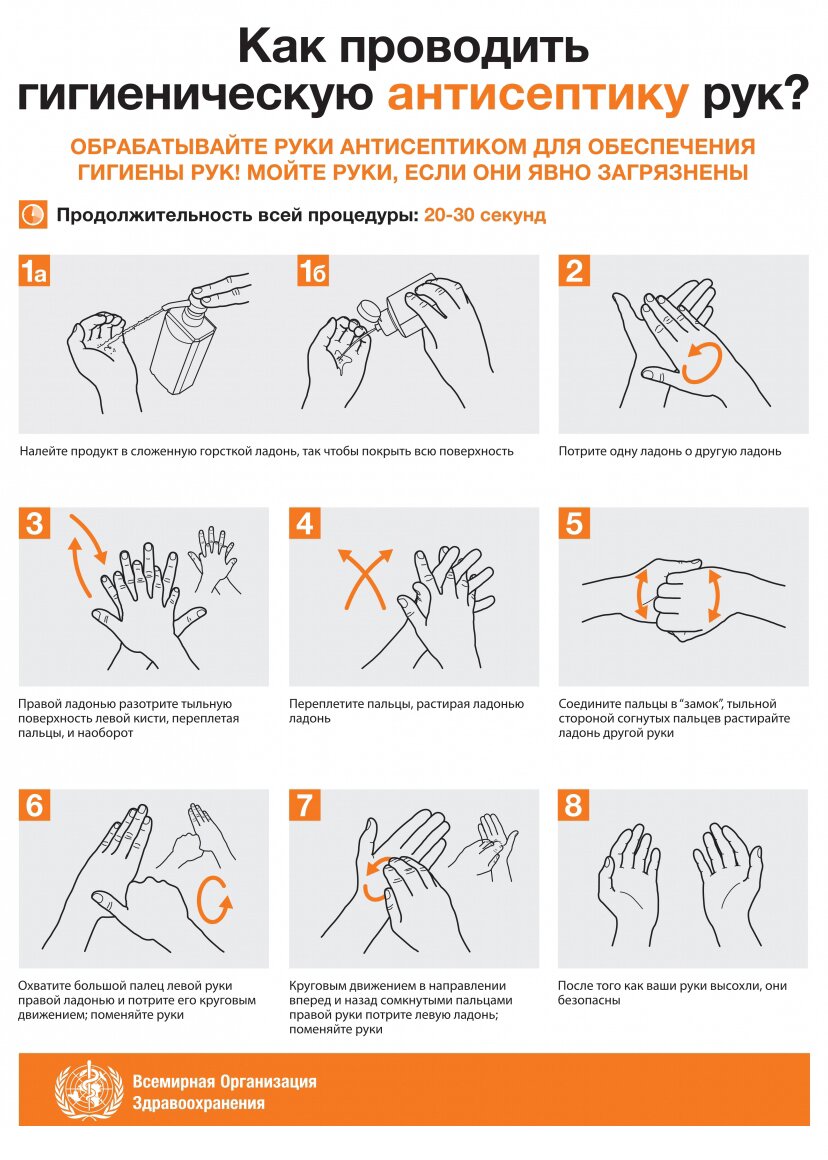 Как проводить гигиеническую антисептику рук?

ОБРАБАТЫВАЙТЕ РУКИ АНТИСЕПТИКОМ ДЛЯ ОБЕСПЕЧЕНИЯ ГИГИЕНЫ РУК! МОЙТЕ РУКИ, ЕСЛИ ОНИ ЯВНО ЗАГРЯЗНЕНЫ

Продолжительность всей процедуры: 20-30 секунд

1а

1б

Налейте продукт в сложенную горсткой ладонь, так чтобы покрыть всю поверхность

2

Потрите одну ладонь о другую ладонь

3

Правой ладонью разотрите тыльную поверхность левой кисти, переплетая пальцы, и наоборот

4

Переплетите пальцы, растирая ладонью ладонь

5

Соедините пальцы в "замок", тыльной стороной согнутых пальцев растирайте ладонь другой руки

6

Охватите большой палец левой руки правой ладонью и потрите его круговым движением; поменяйте руки

7

Круговым движением в направлении вперед и назад сомкнутыми пальцами правой руки потрите левую ладонь; поменяйте руки

8

После того как ваши руки высохли, они безопасны

Всемирная Организация Здравоохранения